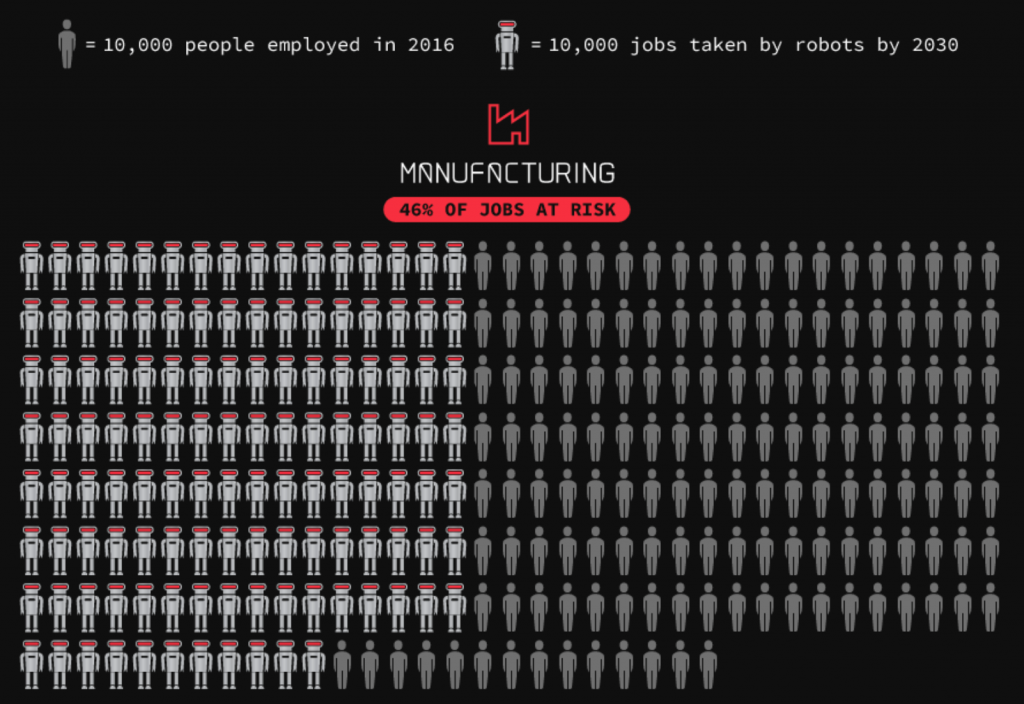 = 10,000 people employed in 2016

= 10,000 jobs taken by robots by 2030

MANUFACTURING

46% OF JOBS AT RISK