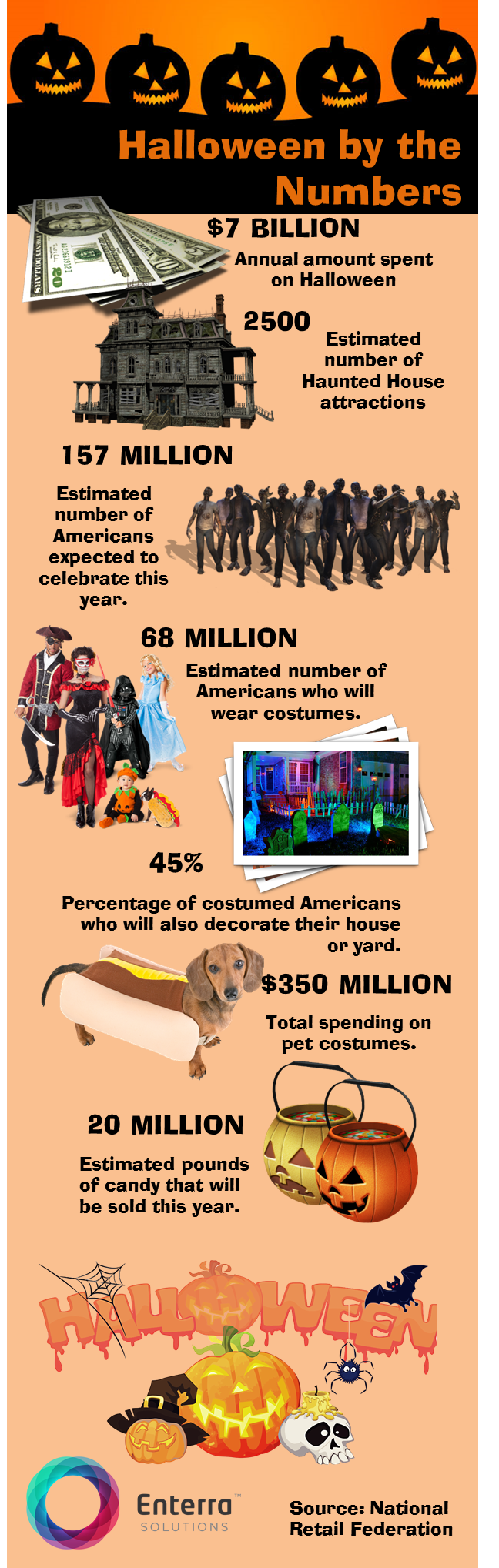 Halloween by the Numbers

$7 BILLION

Annual amount spent on Halloween

2500

Estimated number of Haunted House attractions

157 MILLION

Estimated number of Americans expected to celebrate this year.

68 MILLION

Estimated number of Americans who will wear costumes.

45%

Percentage of costumed Americans who will also decorate their house or yard.

$350 MILLION

Total spending on pet costumes.

20 MILLION

Estimated pounds of candy that will be sold this year.

HALLOWEEN

Enterra™ SOLUTIONS

Source: National Retail Federation